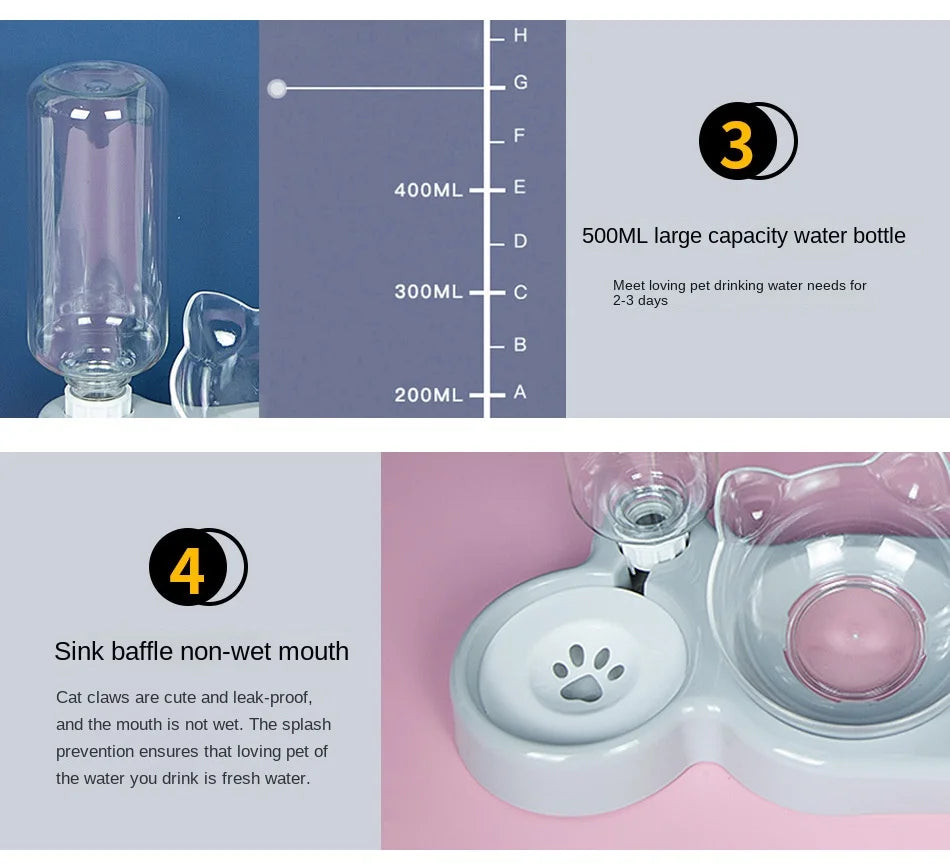 H
G
F
400ML E
D
300ML C
B
200ML A

3

500ML large capacity water bottle

Meet loving pet drinking water needs for 2-3 days

4

Sink baffle non-wet mouth

Cat claws are cute and leak-proof, and the mouth is not wet. The splash prevention ensures that loving pet of the water you drink is fresh water.